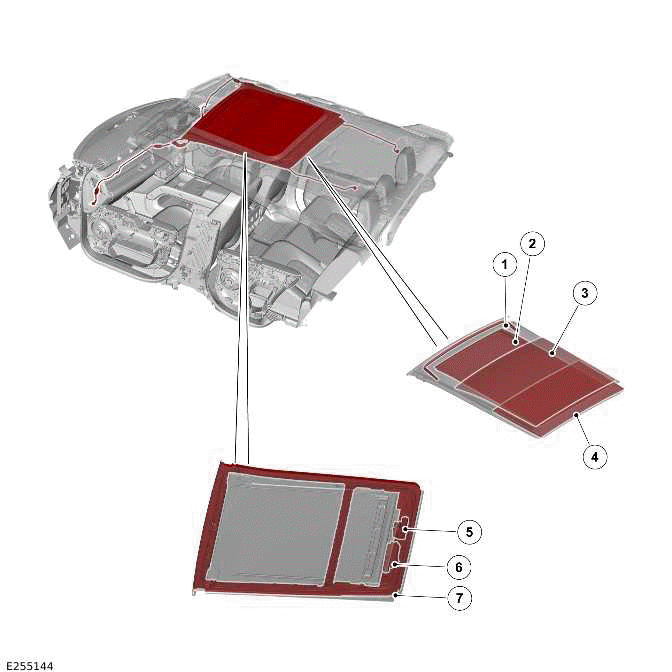 1
2
3
4
5
6
7
E255144